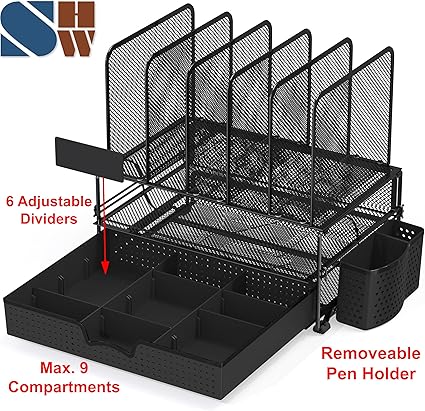 SHW

6 Adjustable Dividers

Max. 9 Compartments

Removeable Pen Holder